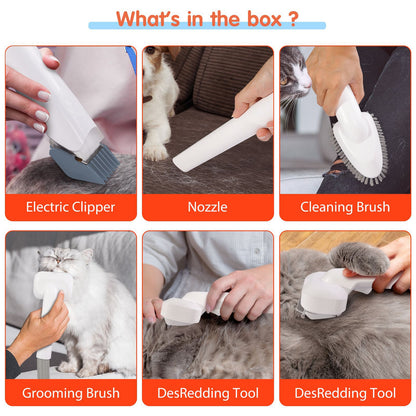 What's in the box ?

Electric Clipper

Nozzle

Cleaning Brush

Grooming Brush

DesRedding Tool

DesRedding Tool