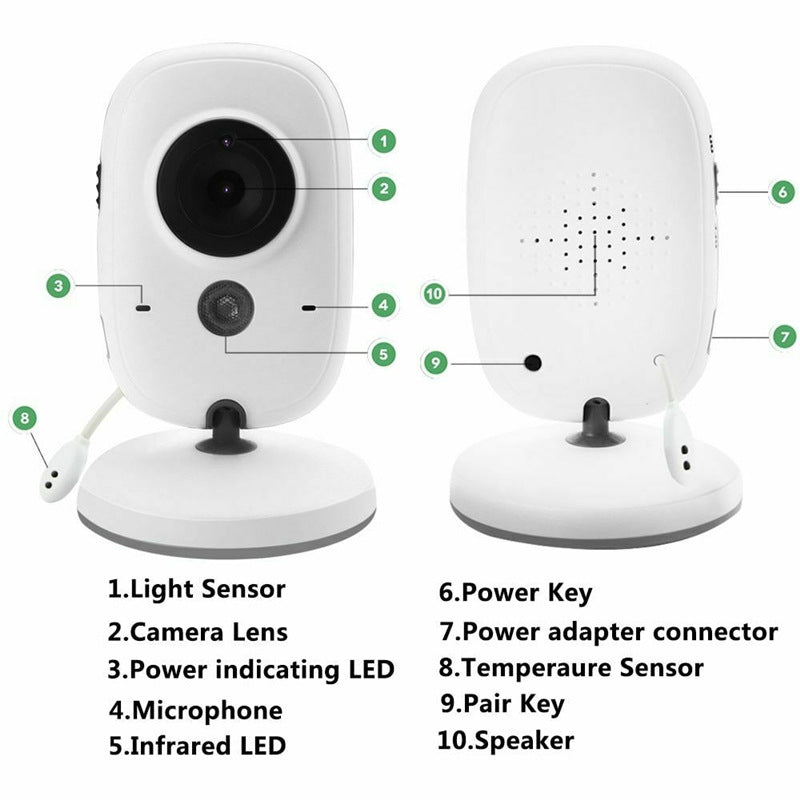 1
2
3
4
5
8
6
10
7
9

1.Light Sensor
2.Camera Lens
3.Power indicating LED
4.Microphone
5.Infrared LED

6.Power Key
7.Power adapter connector
8.Temperaure Sensor
9.Pair Key
10.Speaker